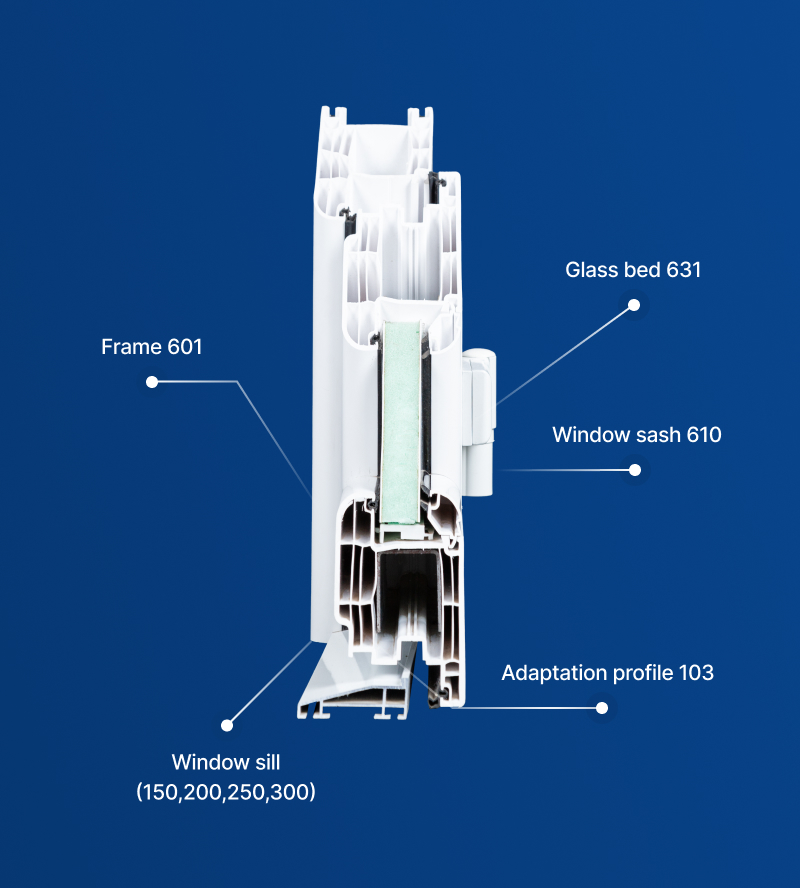 Glass bed 631

Frame 601

Window sash 610

Adaptation profile 103

Window sill
(150,200,250,300)