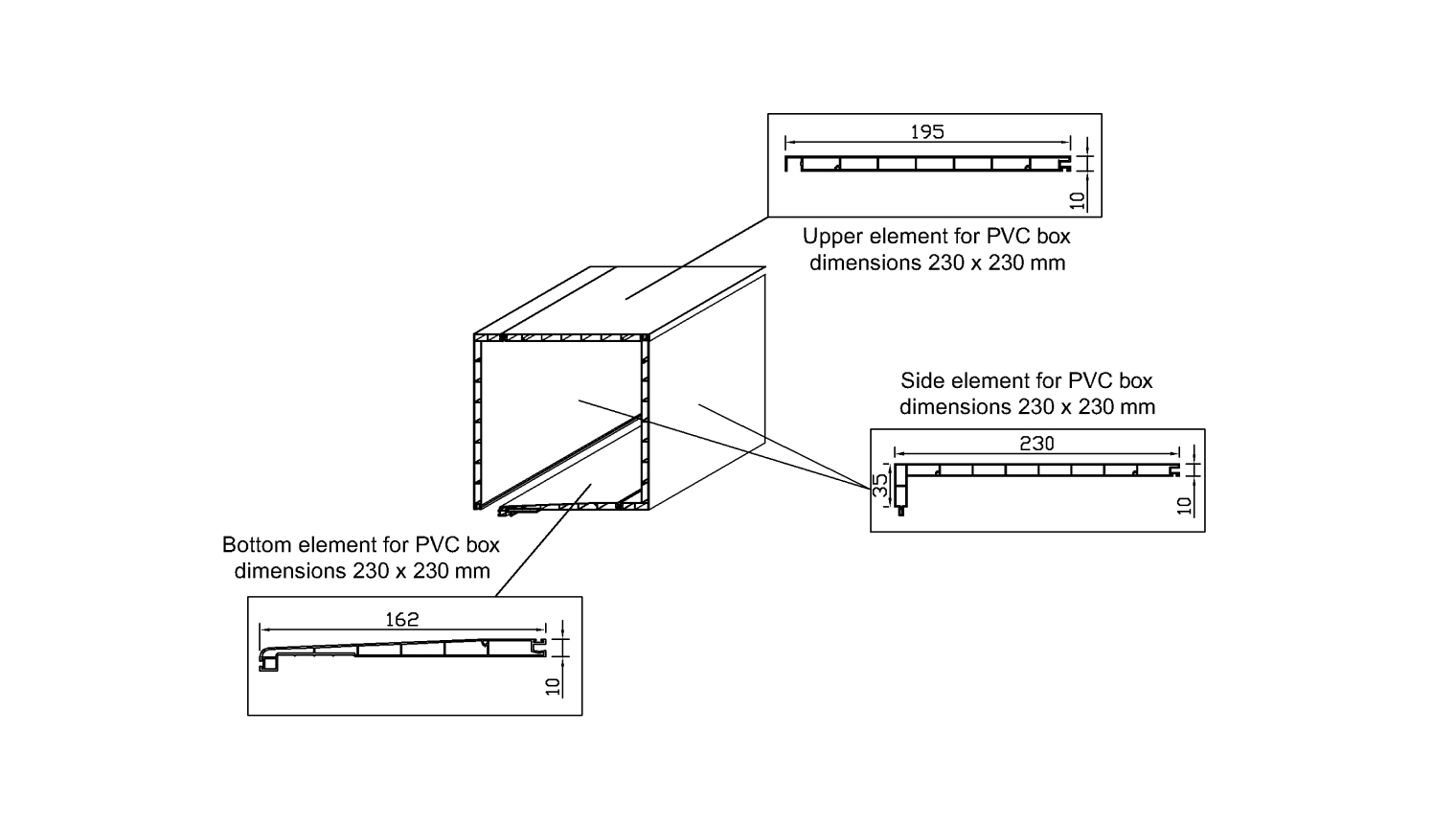 195

10

Upper element for PVC box dimensions 230 x 230 mm

Side element for PVC box dimensions 230 x 230 mm

230

35

10

Bottom element for PVC box dimensions 230 x 230 mm

162

10