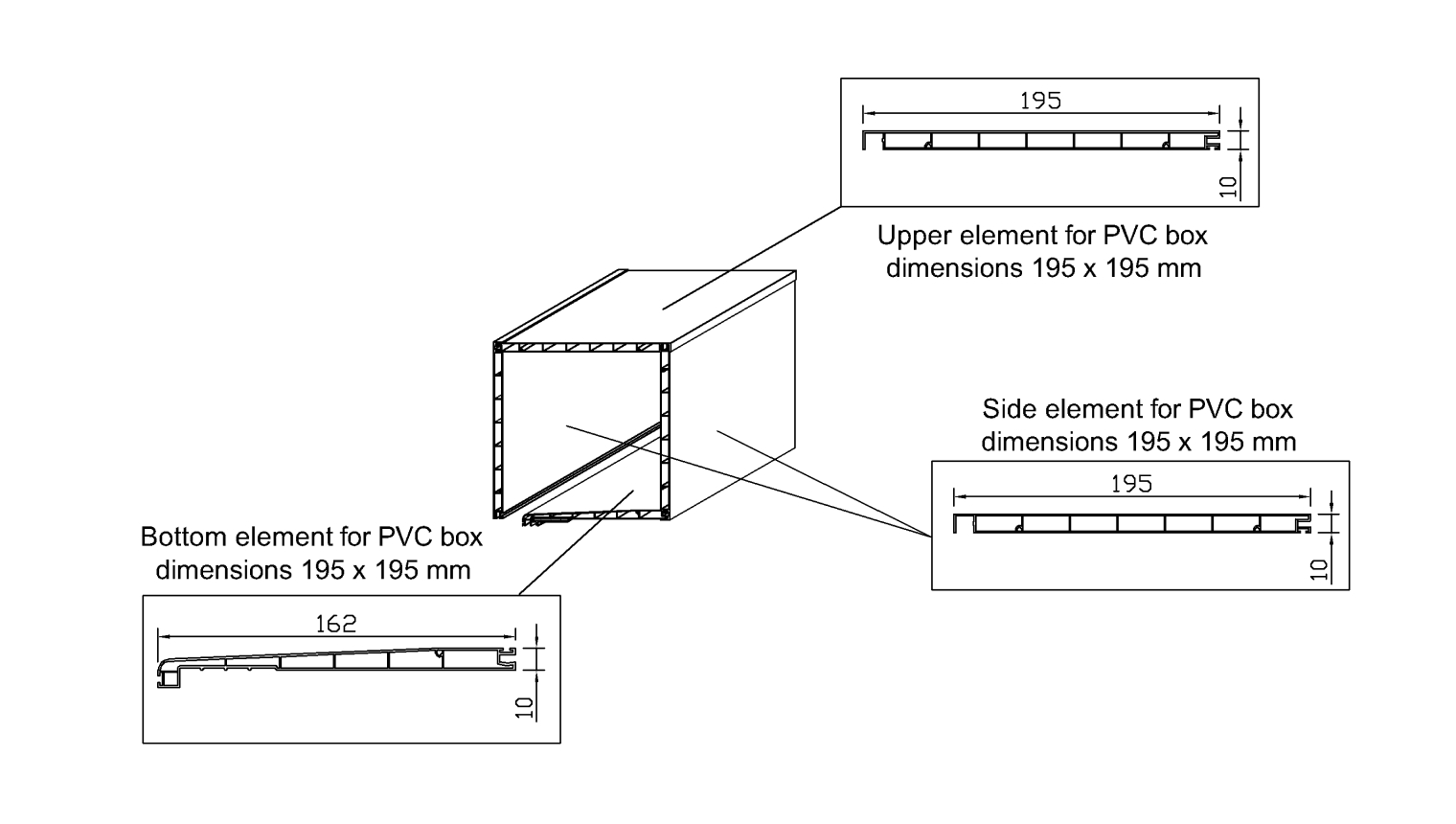 195

10

Upper element for PVC box dimensions 195 x 195 mm

Side element for PVC box dimensions 195 x 195 mm

195

10

Bottom element for PVC box dimensions 195 x 195 mm

162

10